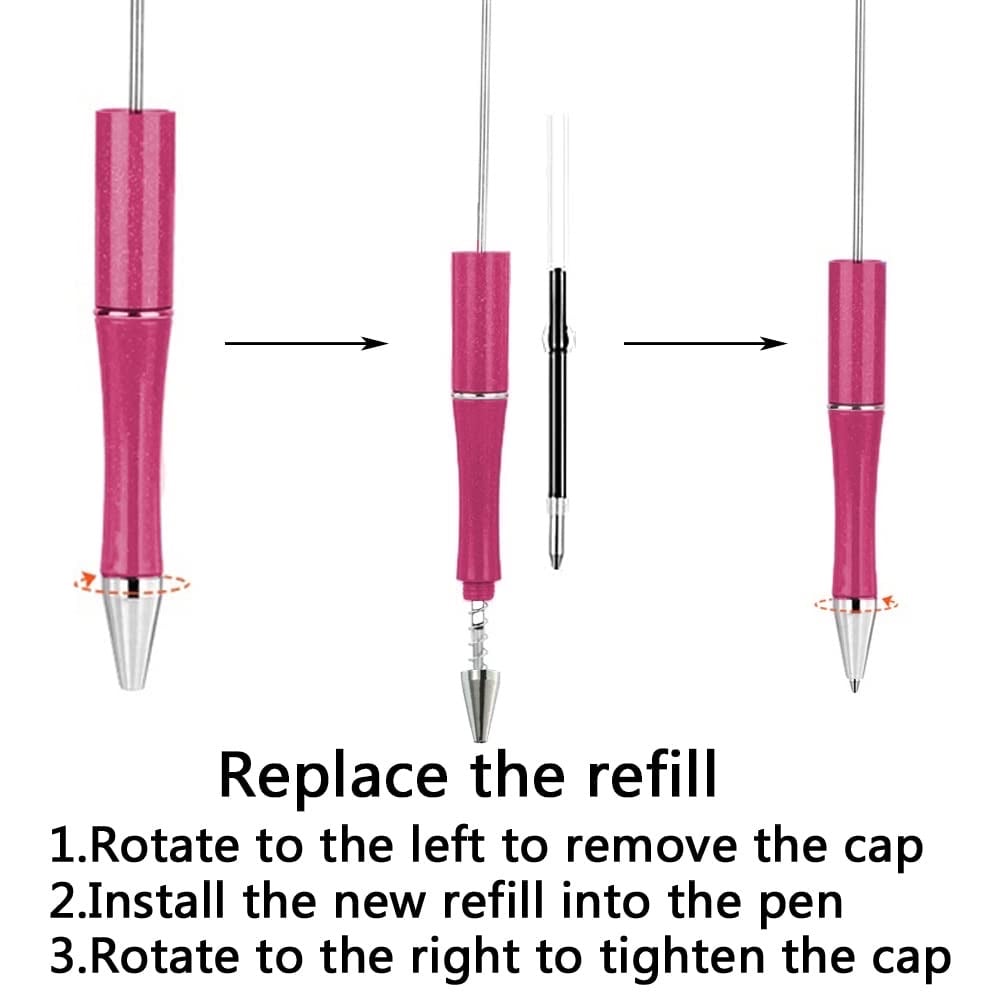 Replace the refill

1.Rotate to the left to remove the cap
2.Install the new refill into the pen
3.Rotate to the right to tighten the cap