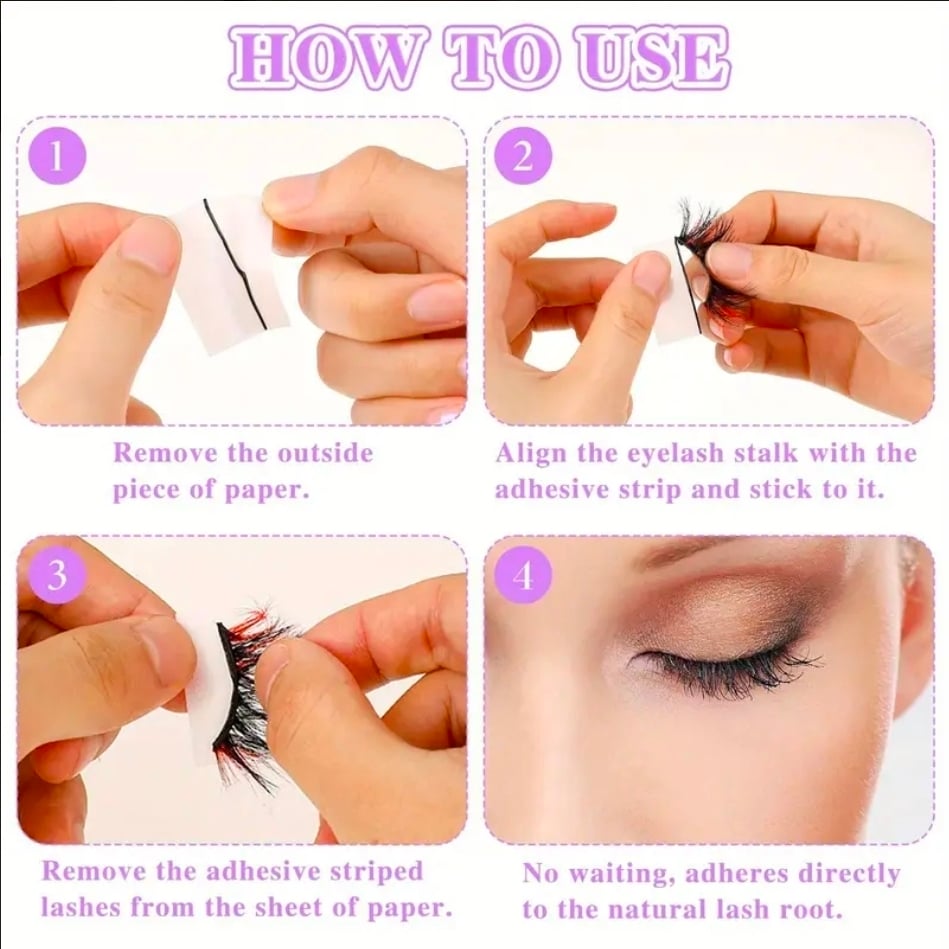 HOW TO USE

1

Remove the outside piece of paper.

2

Align the eyelash stalk with the adhesive strip and stick to it.

3

Remove the adhesive striped lashes from the sheet of paper.

4

No waiting, adheres directly to the natural lash root.