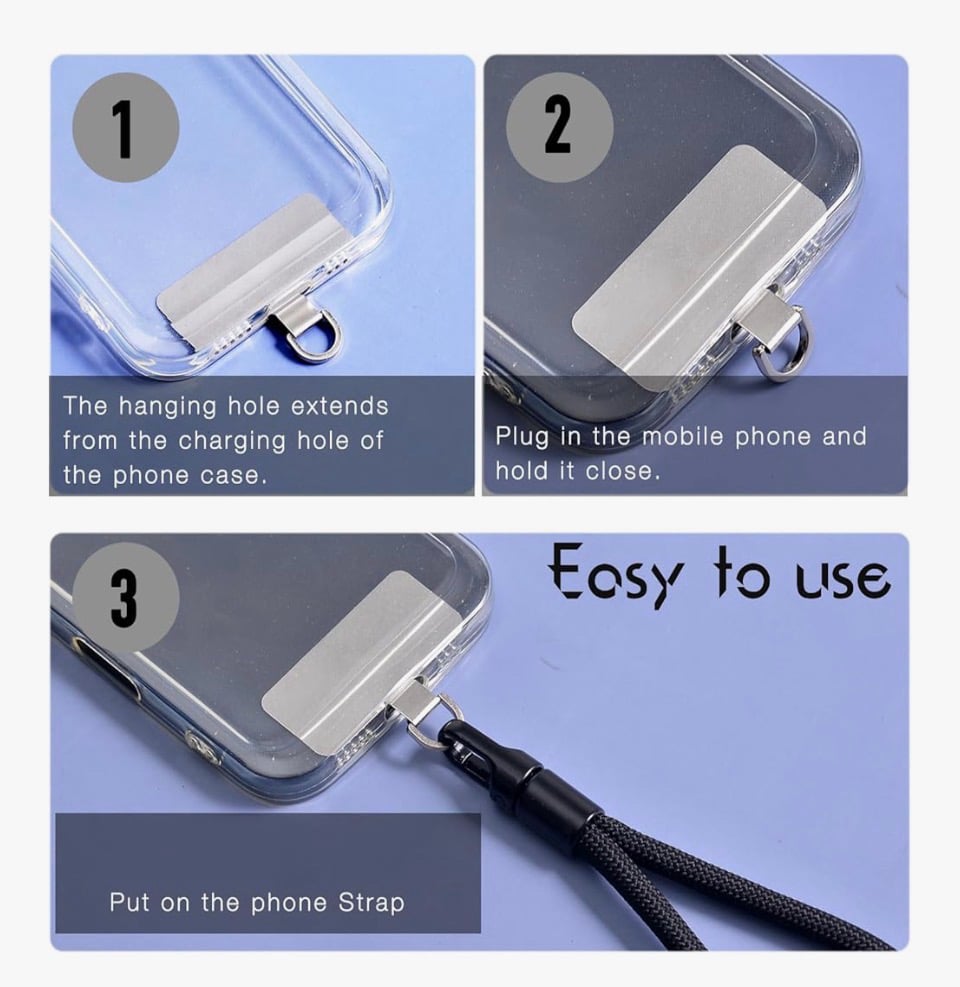 1

The hanging hole extends from the charging hole of the phone case.

2

Plug in the mobile phone and hold it close.

3

Easy to use

Put on the phone Strap