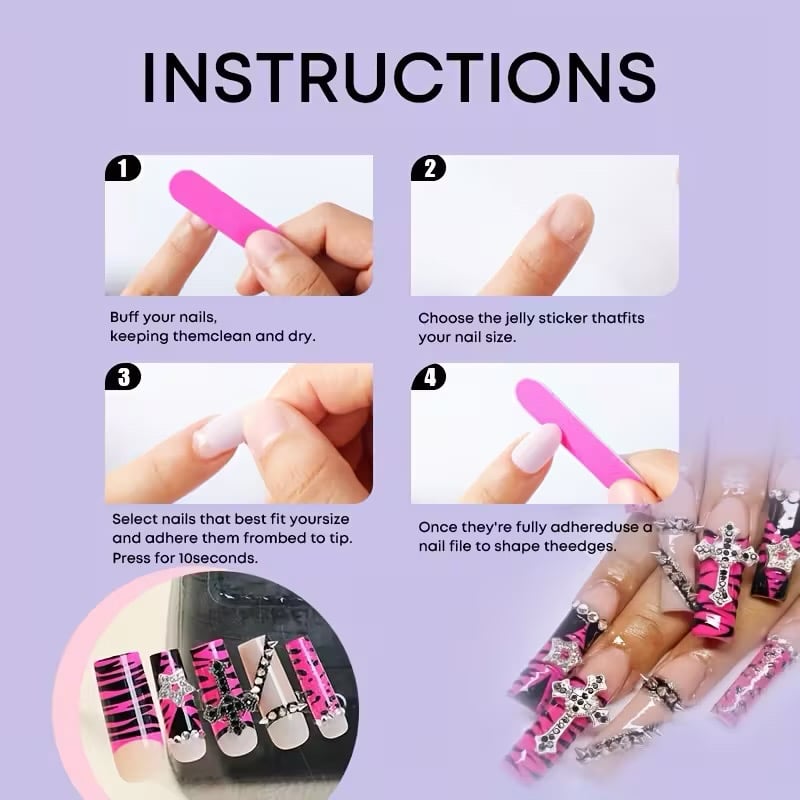 INSTRUCTIONS

1

Buff your nails, keeping themclean and dry.

2

Choose the jelly sticker thatfits your nail size.

3

Select nails that best fit yoursize and adhere them frombed to tip. Press for 10seconds.

4

Once they're fully adhereduse a nail file to shape theedges.