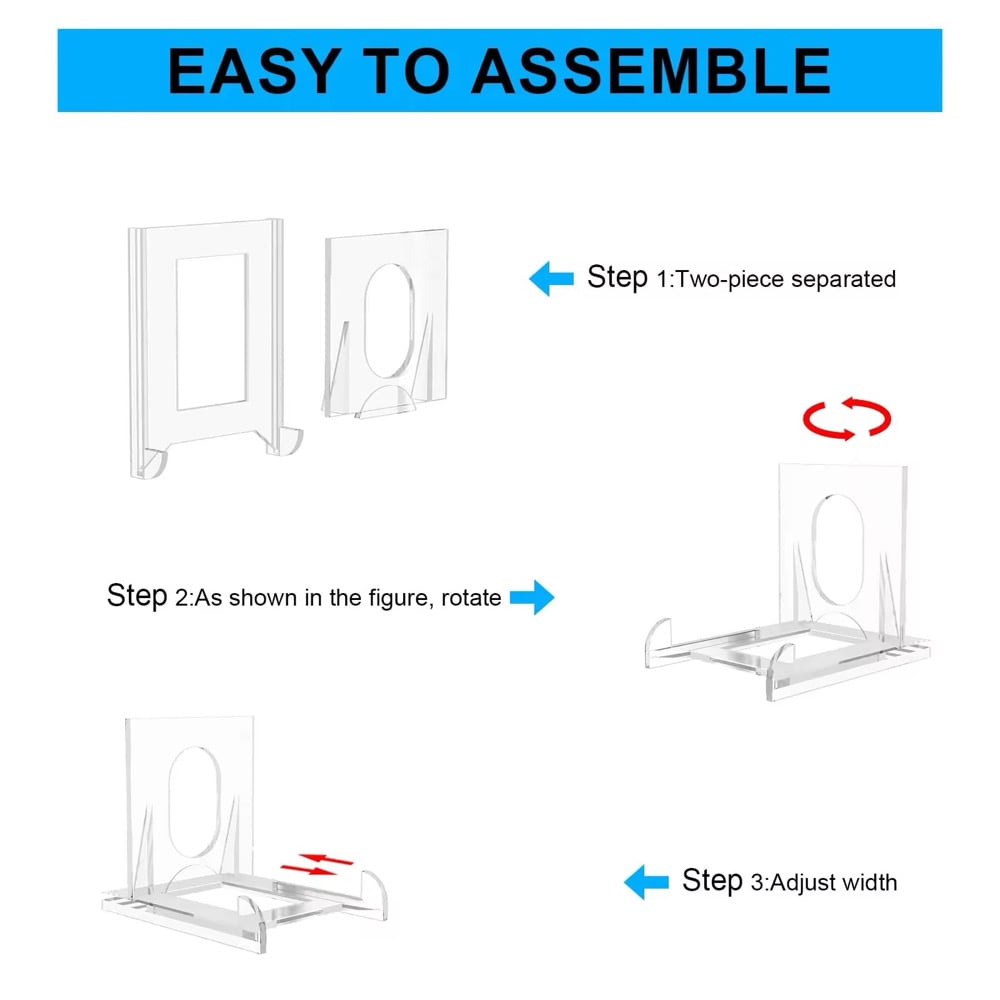 EASY TO ASSEMBLE

Step 1:Two-piece separated

Step 2:As shown in the figure, rotate

Step 3:Adjust width