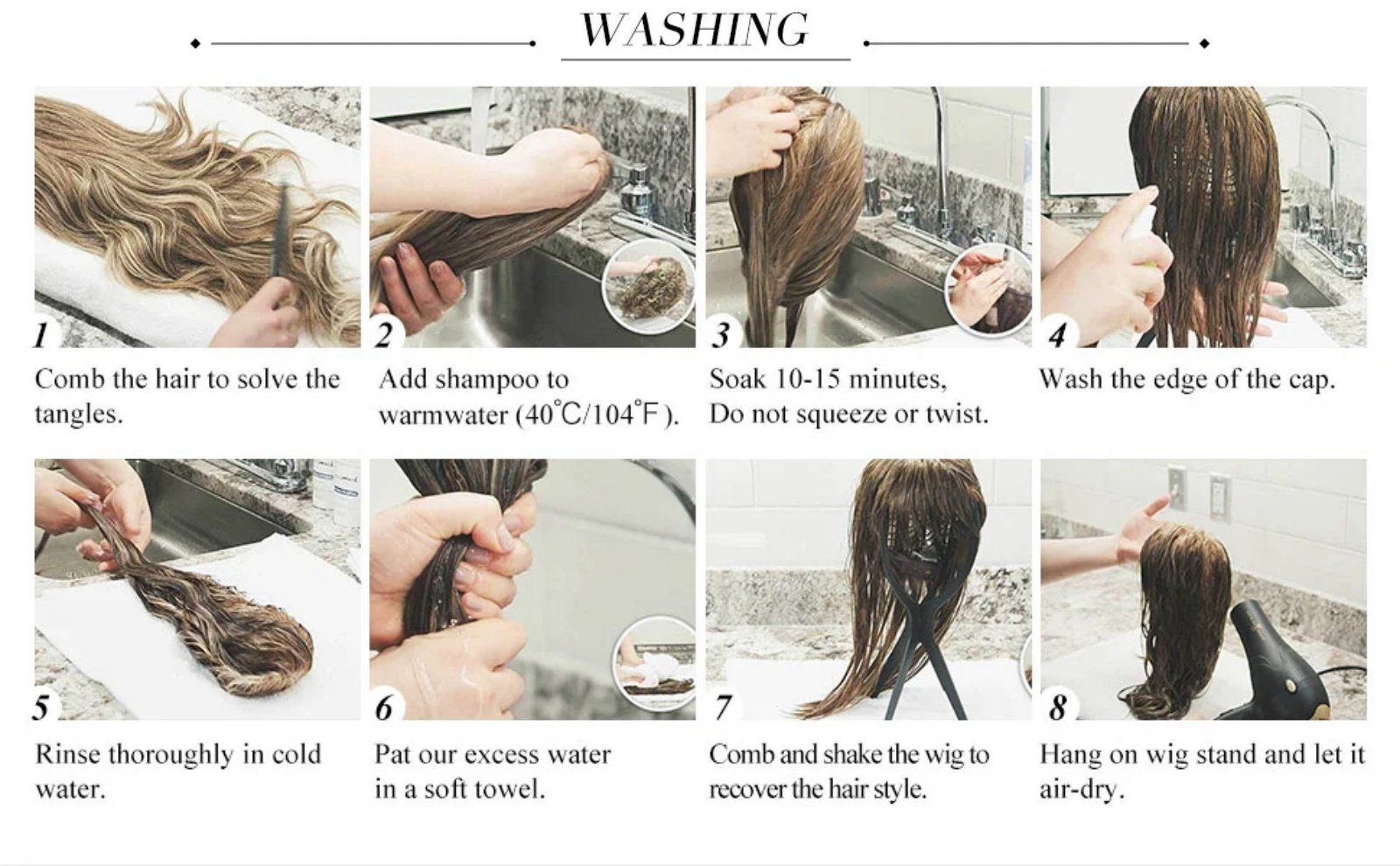 WASHING

1
Comb the hair to solve the tangles.

2
Add shampoo to warmwater (40°C/104°F).

3
Soak 10-15 minutes, Do not squeeze or twist.

4
Wash the edge of the cap.

5
Rinse thoroughly in cold water.

6
Pat our excess water in a soft towel.

7
Comb and shake the wig to recover the hair style.

8
Hang on wig stand and let it air-dry.