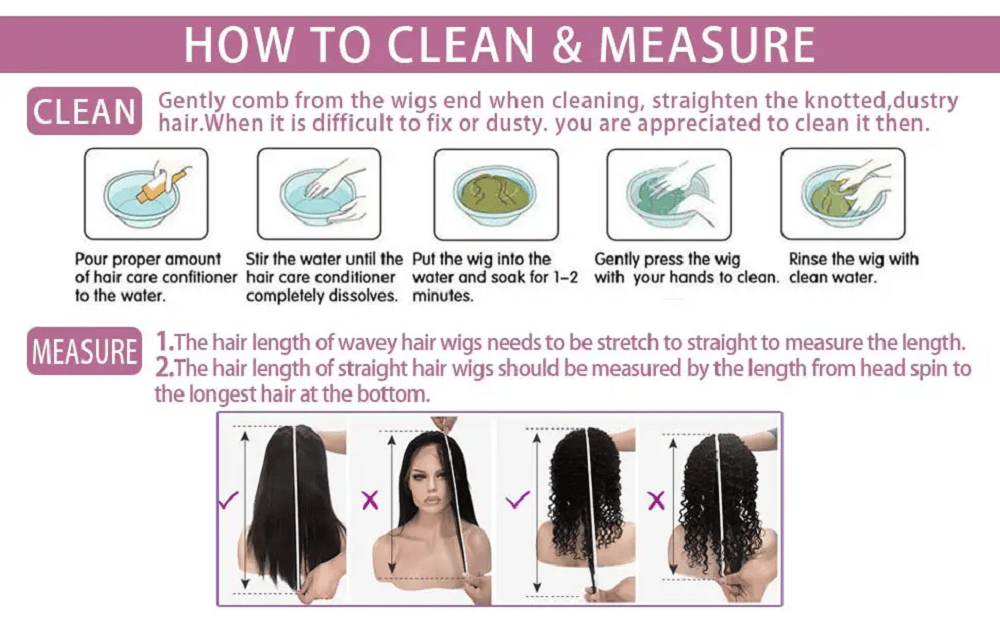 HOW TO CLEAN & MEASURE

CLEAN Gently comb from the wigs end when cleaning, straighten the knotted,dustry hair.When it is difficult to fix or dusty. you are appreciated to clean it then.

Pour proper amount of hair care confitioner to the water.

Stir the water until the hair care conditioner completely dissolves.

Put the wig into the water and soak for 1-2 minutes.

Gently press the wig with your hands to clean.

Rinse the wig with clean water.

MEASURE 1.The hair length of wavey hair wigs needs to be stretch to straight to measure the length.
2.The hair length of straight hair wigs should be measured by the length from head spin to the longest hair at the bottom.

✓ × ✓ ×