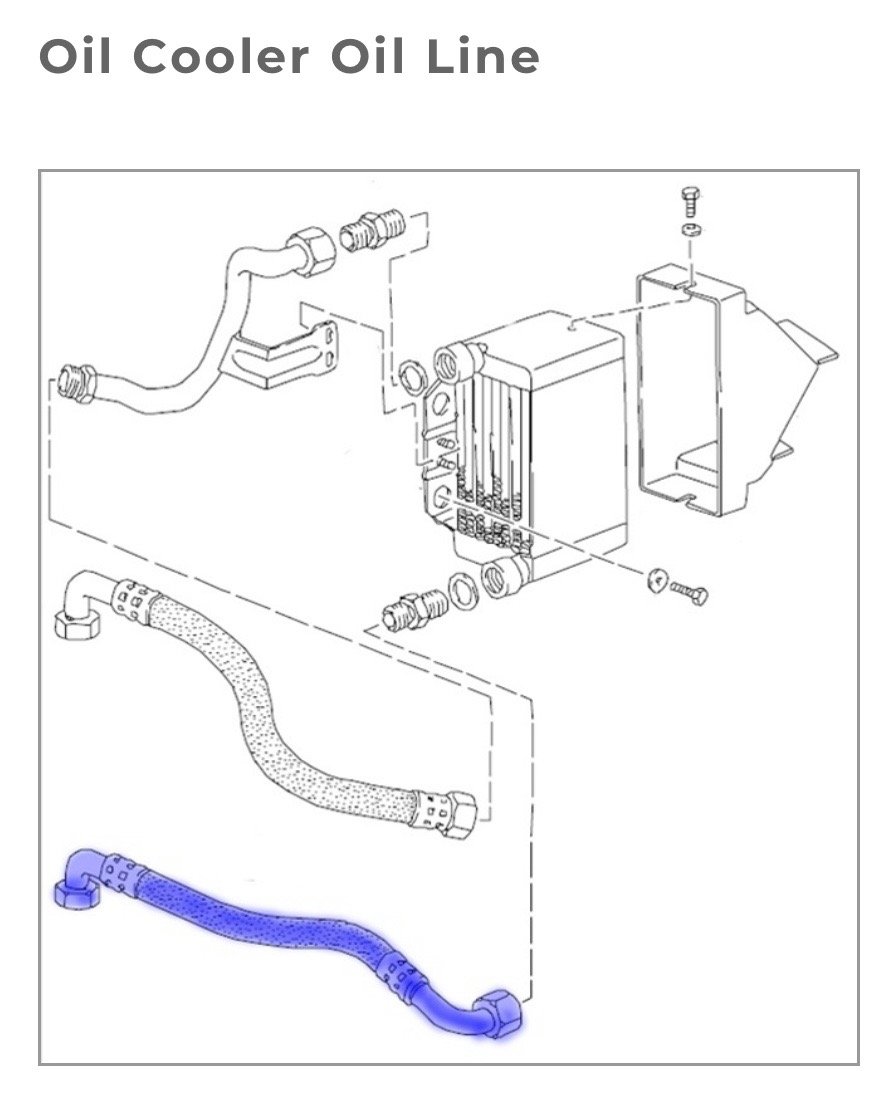 Oil Cooler Oil Line