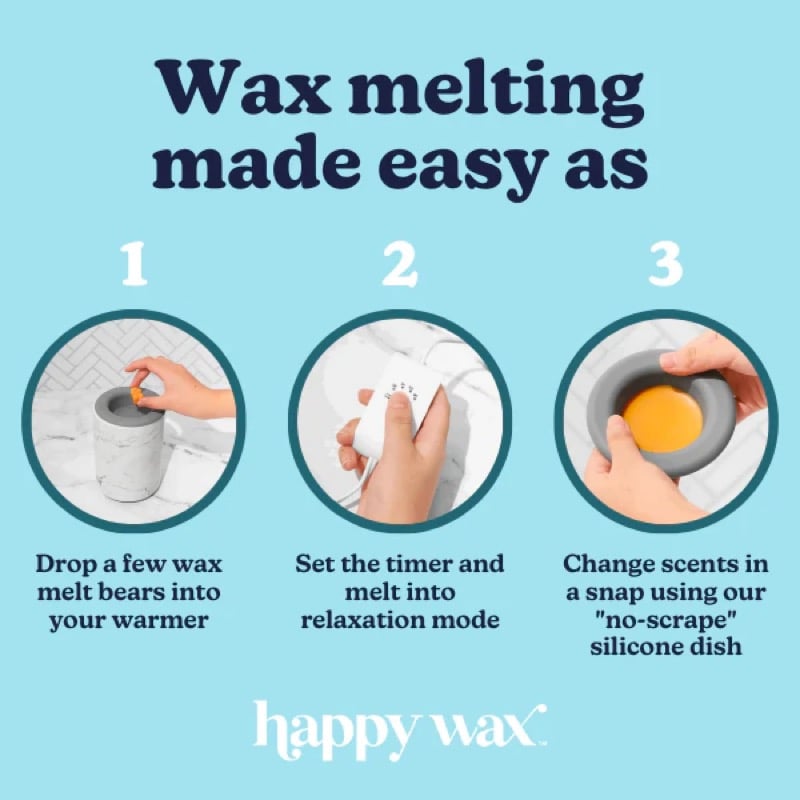 Wax melting made easy as

1

Drop a few wax melt bears into your warmer

2

Set the timer and melt into relaxation mode

3

Change scents in a snap using our "no-scrape" silicone dish

happy wax™