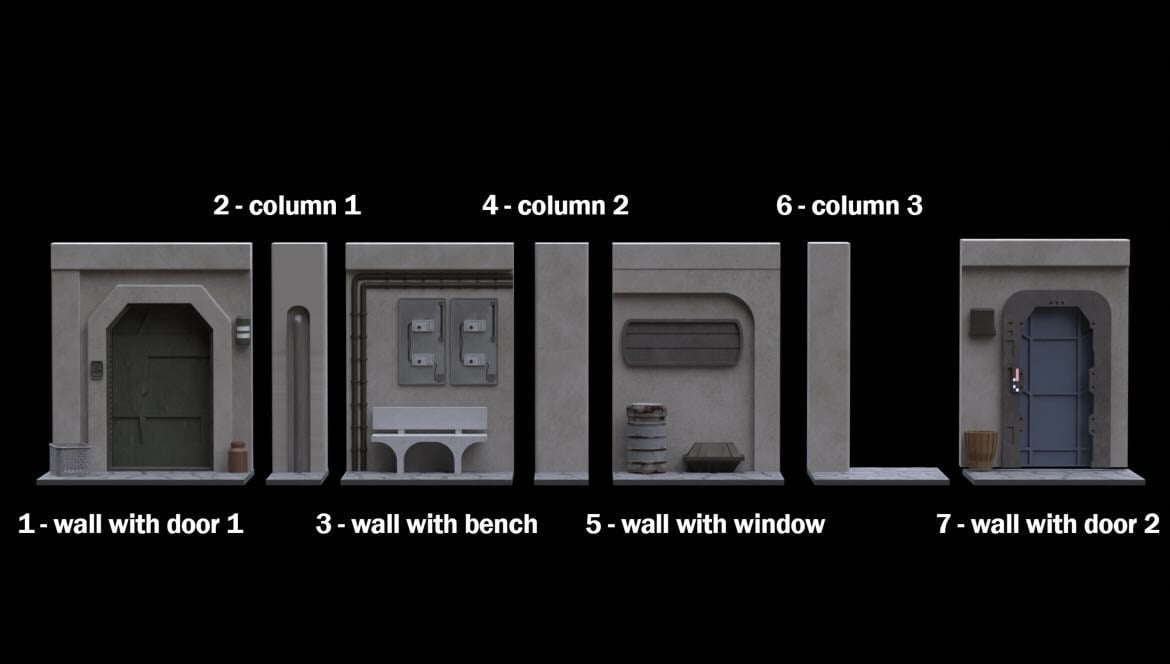 2 - column 1

4 - column 2

6 - column 3

1 - wall with door 1

3 - wall with bench

5 - wall with window

7 - wall with door 2